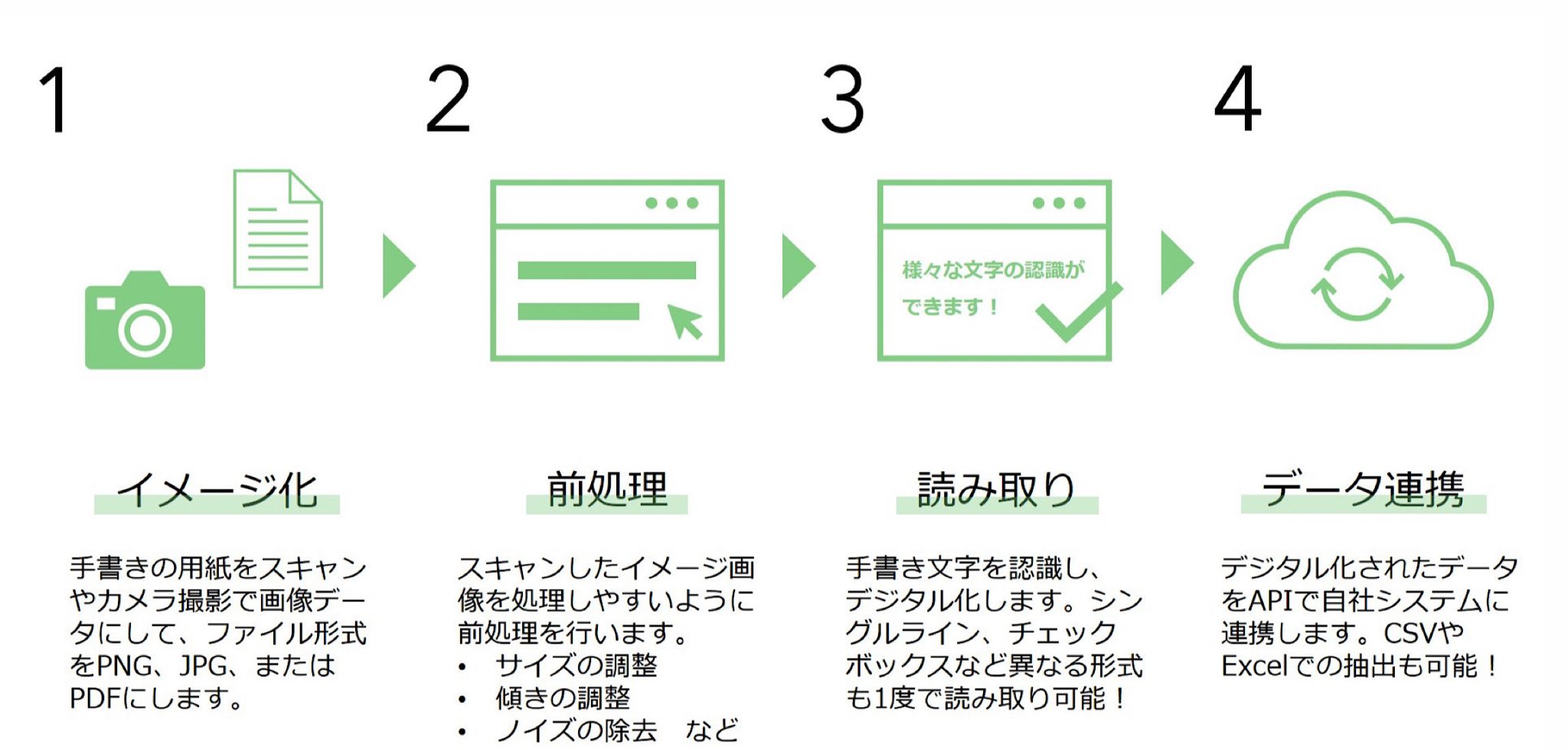 1

イメージ化

手書きの用紙をスキャンやカメラ撮影で画像データにして、ファイル形式をPNG、JPG、またはPDFにします。

2

前処理

スキャンしたイメージ画像を処理しやすいように前処理を行います。
• サイズの調整
• 傾きの調整
• ノイズの除去　など

3

様々な文字の認識ができます！

読み取り

手書き文字を認識し、デジタル化します。シングルライン、チェックボックスなど異なる形式も1度で読み取り可能！

4

データ連携

デジタル化されたデータをAPIで自社システムに連携します。CSVやExcelでの抽出も可能！